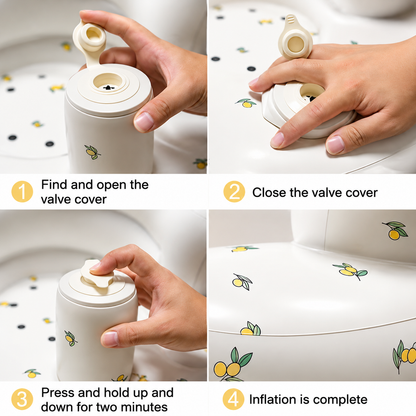 1 Find and open the valve cover

2 Close the valve cover

3 Press and hold up and down for two minutes

4 Inflation is complete